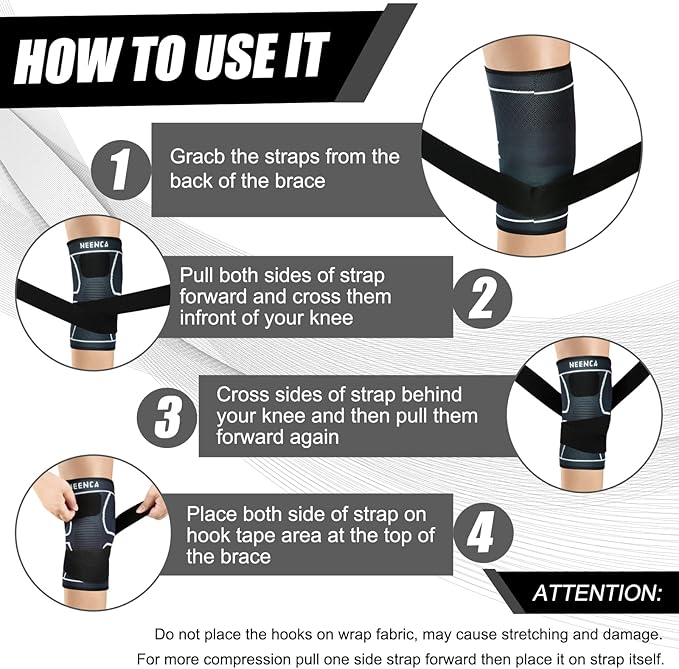 HOW TO USE IT

1
Gracb the straps from the back of the brace

NEENCA
Pull both sides of strap forward and cross them infront of your knee
2

3
Cross sides of strap behind your knee and then pull them forward again
NEENCA

NEENCA
Place both side of strap on hook tape area at the top of the brace
4

ATTENTION:

Do not place the hooks on wrap fabric, may cause stretching and damage.
For more compression pull one side strap forward then place it on strap itself.