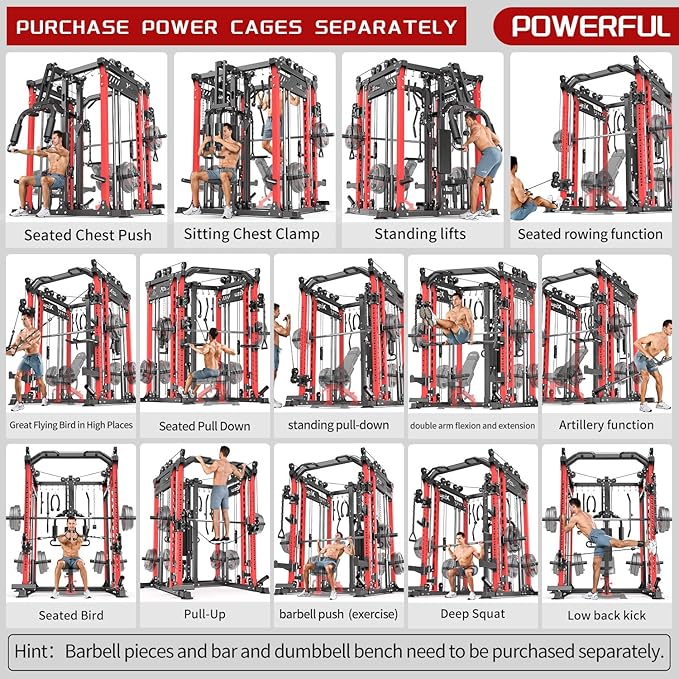 PURCHASE POWER CAGES SEPARATELY

POWERFUL

Seated Chest Push

Sitting Chest Clamp

Standing lifts

Seated rowing function

Great Flying Bird in High Places

Seated Pull Down

standing pull-down

double arm flexion and extension

Artillery function

Seated Bird

Pull-Up

barbell push (exercise)

Deep Squat

Low back kick

Hint: Barbell pieces and bar and dumbbell bench need to be purchased separately.