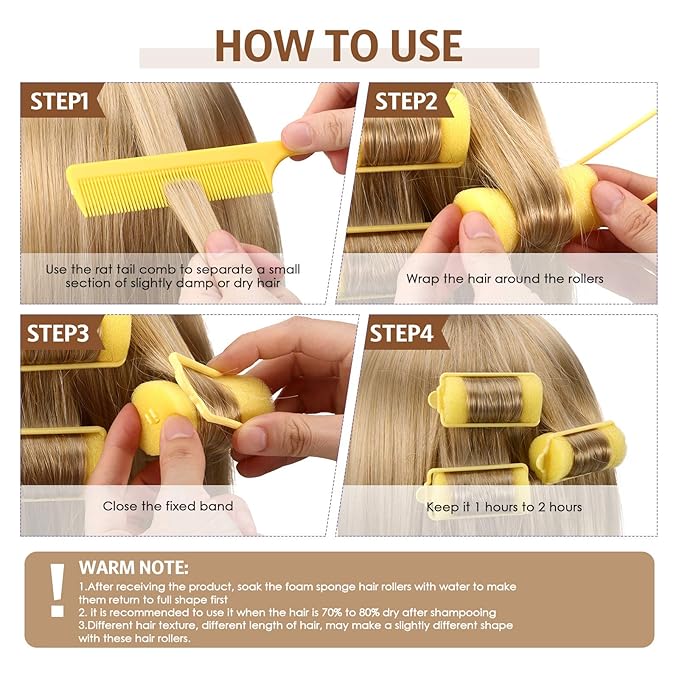 HOW TO USE

STEP1

Use the rat tail comb to separate a small section of slightly damp or dry hair

STEP2

Wrap the hair around the rollers

STEP3

Close the fixed band

STEP4

Keep it 1 hours to 2 hours

!

WARM NOTE:

1.After receiving the product, soak the foam sponge hair rollers with water to make them return to full shape first
2. it is recommended to use it when the hair is 70% to 80% dry after shampooing
3.Different hair texture, different length of hair, may make a slightly different shape with these hair rollers.