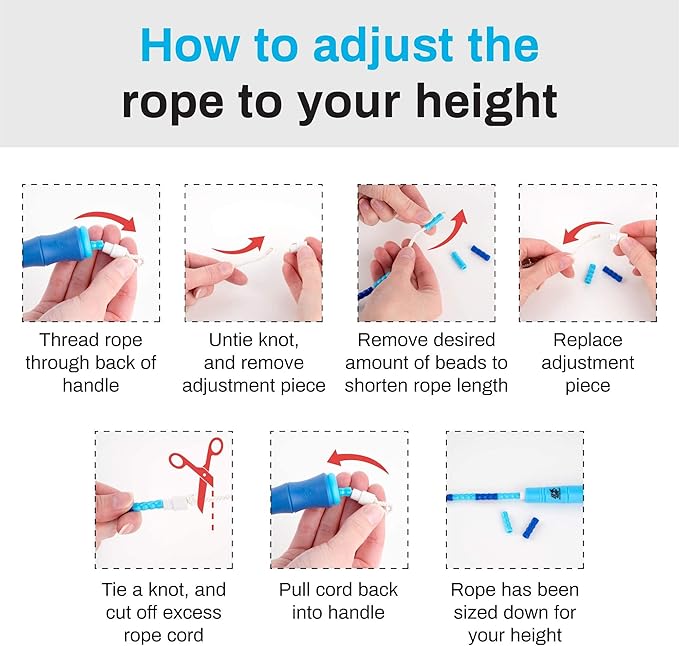 How to adjust the rope to your height

Thread rope through back of handle

Untie knot, and remove adjustment piece

Remove desired amount of beads to shorten rope length

Replace adjustment piece

Tie a knot, and cut off excess rope cord

Pull cord back into handle

Rope has been sized down for your height