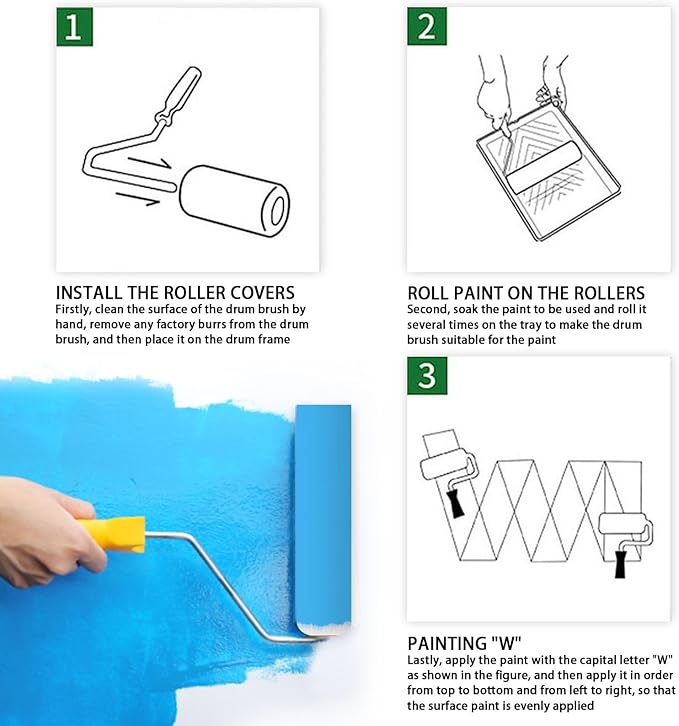 1

INSTALL THE ROLLER COVERS
Firstly, clean the surface of the drum brush by hand, remove any factory burrs from the drum brush, and then place it on the drum frame

2

ROLL PAINT ON THE ROLLERS
Second, soak the paint to be used and roll it several times on the tray to make the drum brush suitable for the paint

3

PAINTING "W"
Lastly, apply the paint with the capital letter "W" as shown in the figure, and then apply it in order from top to bottom and from left to right, so that the surface paint is evenly applied