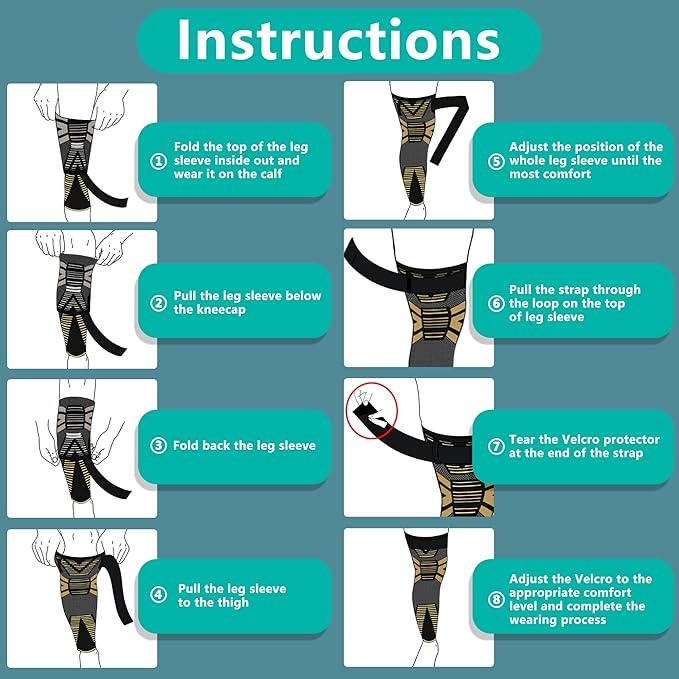 Instructions

① Fold the top of the leg sleeve inside out and wear it on the calf

② Pull the leg sleeve below the kneecap

③ Fold back the leg sleeve

④ Pull the leg sleeve to the thigh

⑤ Adjust the position of the whole leg sleeve until the most comfort

⑥ Pull the strap through the loop on the top of leg sleeve

⑦ Tear the Velcro protector at the end of the strap

⑧ Adjust the Velcro to the appropriate comfort level and complete the wearing process