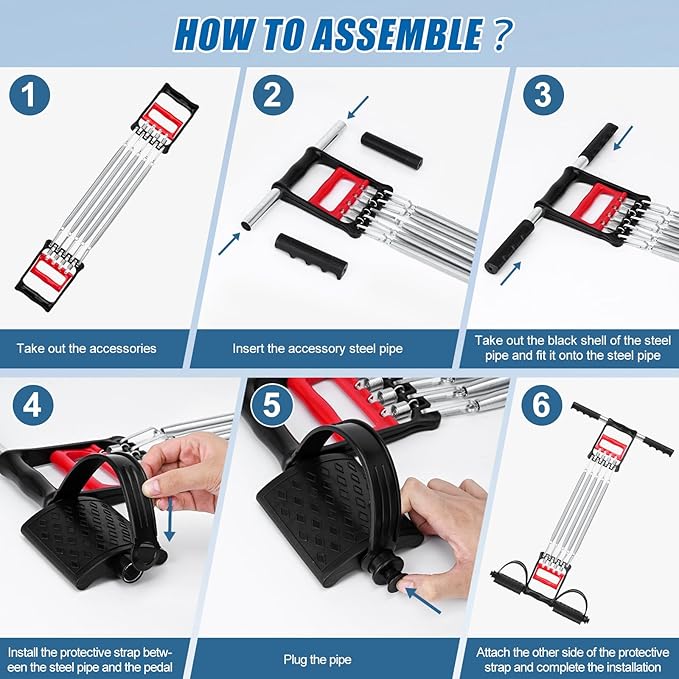 HOW TO ASSEMBLE ?

1

Take out the accessories

2

Insert the accessory steel pipe

3

Take out the black shell of the steel pipe and fit it onto the steel pipe

4

Install the protective strap between the steel pipe and the pedal

5

Plug the pipe

6

Attach the other side of the protective strap and complete the installation