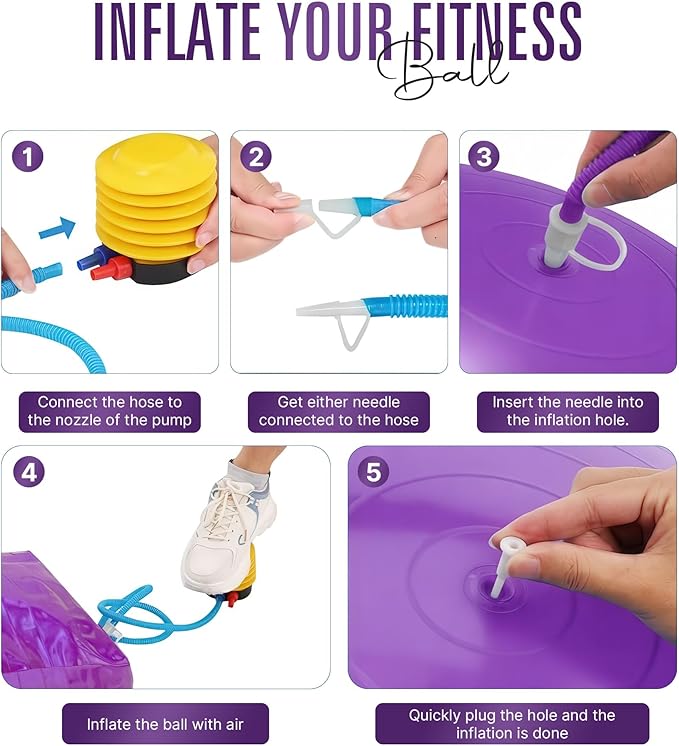 INFLATE YOUR FITNESS Ball

1

2

3

Connect the hose to the nozzle of the pump

Get either needle connected to the hose

Insert the needle into the inflation hole.

4

5

Inflate the ball with air

Quickly plug the hole and the inflation is done