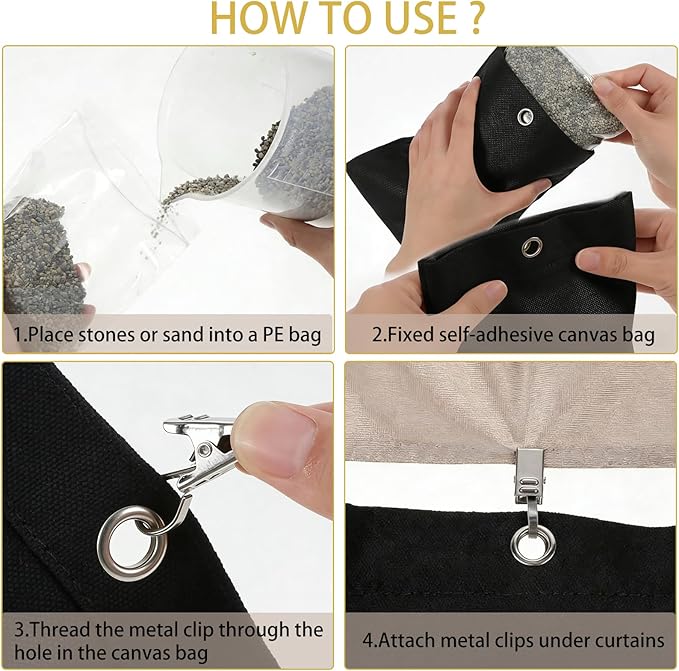 HOW TO USE ?

1.Place stones or sand into a PE bag

2.Fixed self-adhesive canvas bag

3.Thread the metal clip through the hole in the canvas bag

4.Attach metal clips under curtains