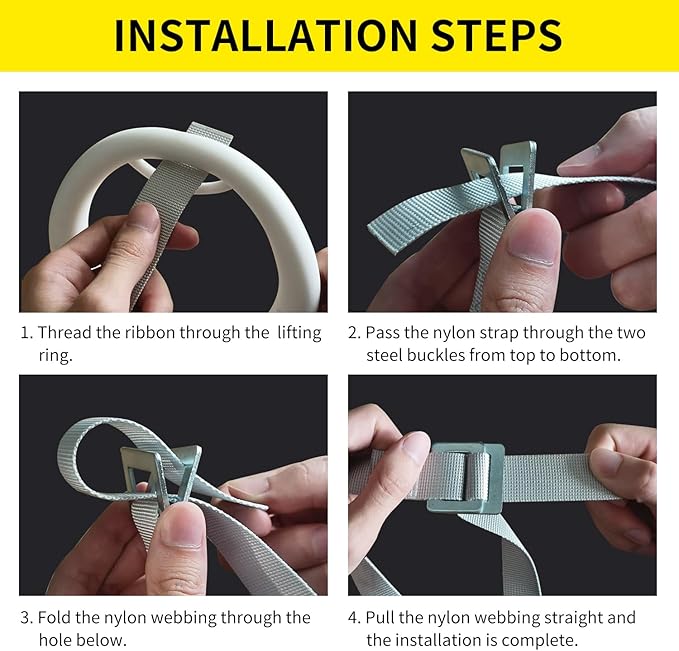 INSTALLATION STEPS

1. Thread the ribbon through the  lifting ring.

2. Pass the nylon strap through the two steel buckles from top to bottom.

3. Fold the nylon webbing through the hole below.

4. Pull the nylon webbing straight and the installation is complete.