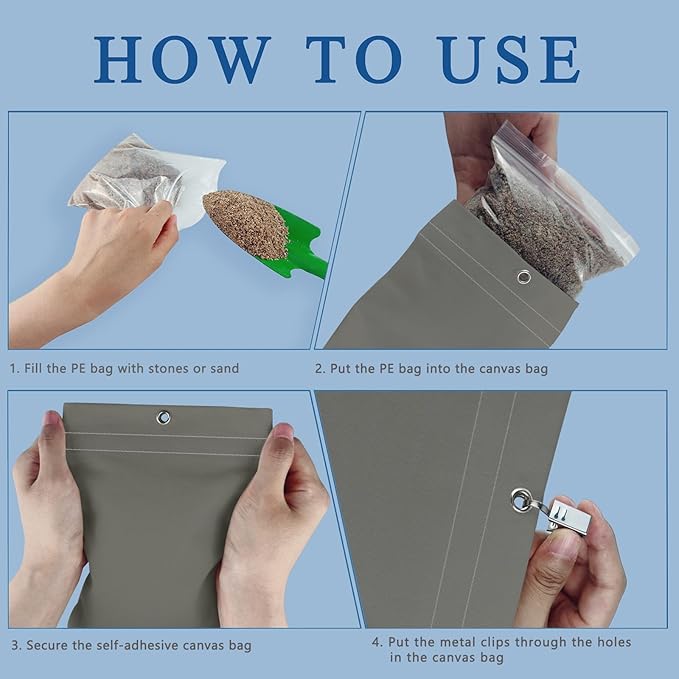 HOW TO USE

1. Fill the PE bag with stones or sand

2. Put the PE bag into the canvas bag

3. Secure the self-adhesive canvas bag

4. Put the metal clips through the holes in the canvas bag