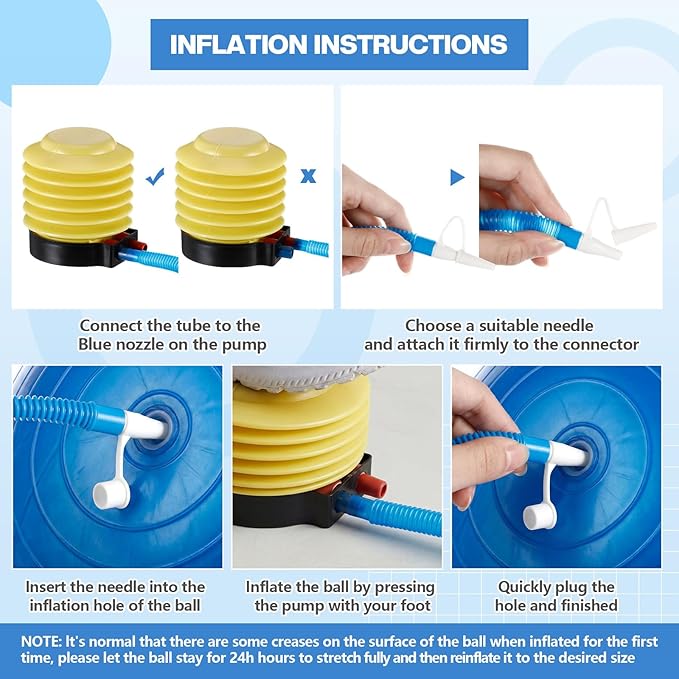 INFLATION INSTRUCTIONS

Connect the tube to the Blue nozzle on the pump

Choose a suitable needle and attach it firmly to the connector

Insert the needle into the inflation hole of the ball

Inflate the ball by pressing the pump with your foot

Quickly plug the hole and finished

NOTE: It's normal that there are some creases on the surface of the ball when inflated for the first time, please let the ball stay for 24h hours to stretch fully and then reinflate it to the desired size