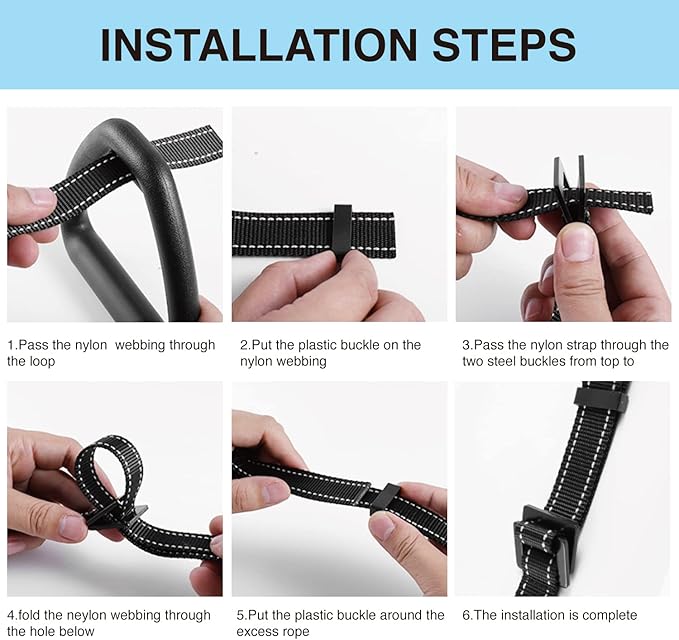 INSTALLATION STEPS

1.Pass the nylon webbing through the loop

2.Put the plastic buckle on the nylon webbing

3.Pass the nylon strap through the two steel buckles from top to

4.fold the neylon webbing through the hole below

5.Put the plastic buckle around the excess rope

6.The installation is complete