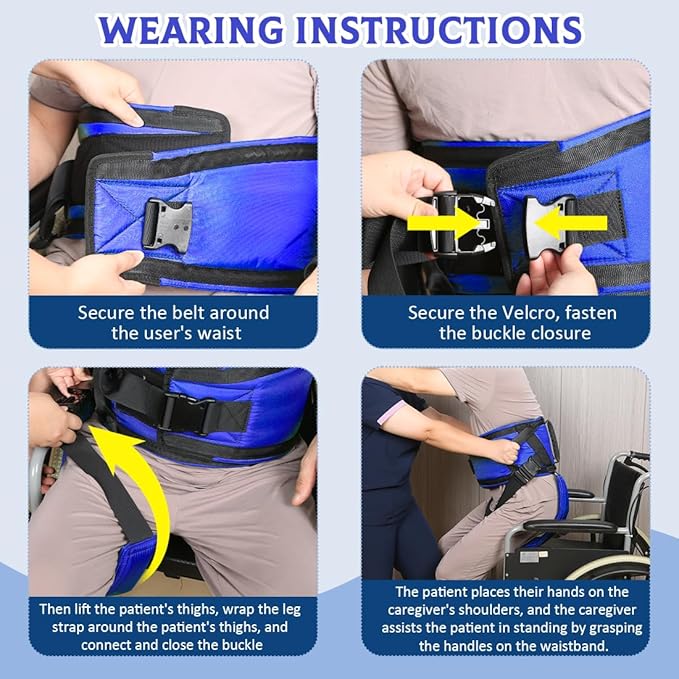 WEARING INSTRUCTIONS

Secure the belt around the user's waist

Secure the Velcro, fasten the buckle closure

Then lift the patient's thighs, wrap the leg strap around the patient's thighs, and connect and close the buckle

The patient places their hands on the caregiver's shoulders, and the caregiver assists the patient in standing by grasping the handles on the waistband.