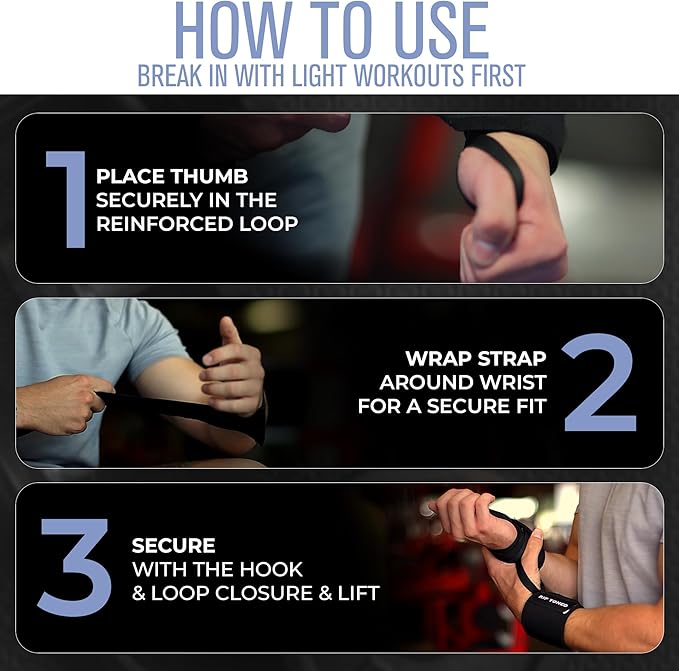 HOW TO USE
BREAK IN WITH LIGHT WORKOUTS FIRST

1
PLACE THUMB SECURELY IN THE REINFORCED LOOP

WRAP STRAP AROUND WRIST FOR A SECURE FIT
2

3
SECURE WITH THE HOOK & LOOP CLOSURE & LIFT

RIP TONED