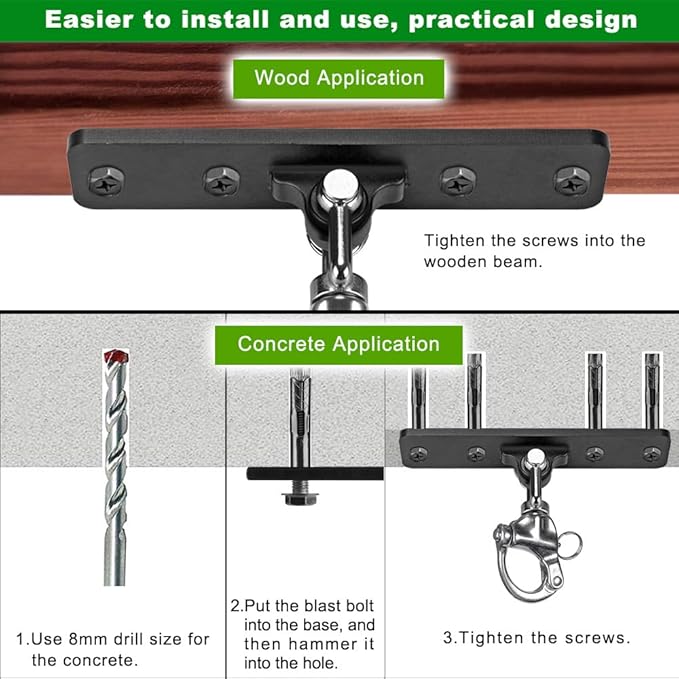 Easier to install and use, practical design

Wood Application

Tighten the screws into the wooden beam.

Concrete Application

1.Use 8mm drill size for the concrete.

2.Put the blast bolt into the base, and then hammer it into the hole.

3.Tighten the screws.