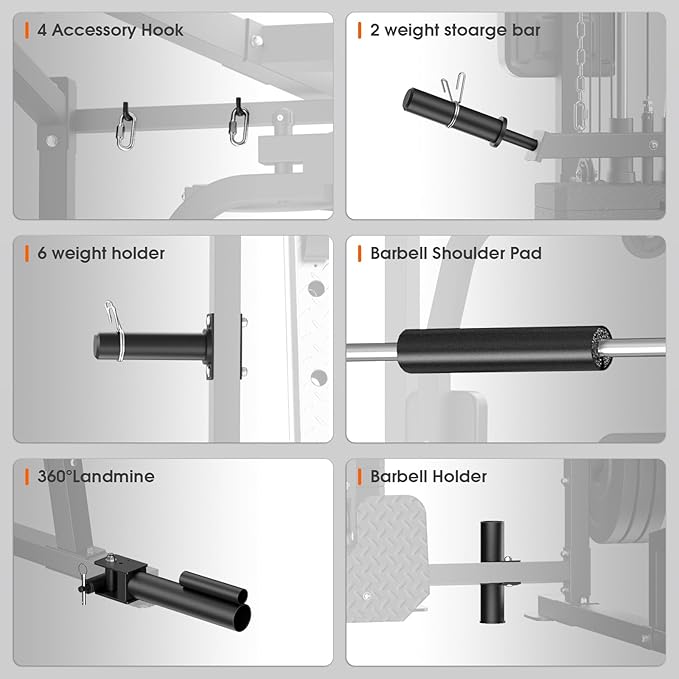 4 Accessory Hook

2 weight stoarge bar

6 weight holder

Barbell Shoulder Pad

360°Landmine

Barbell Holder