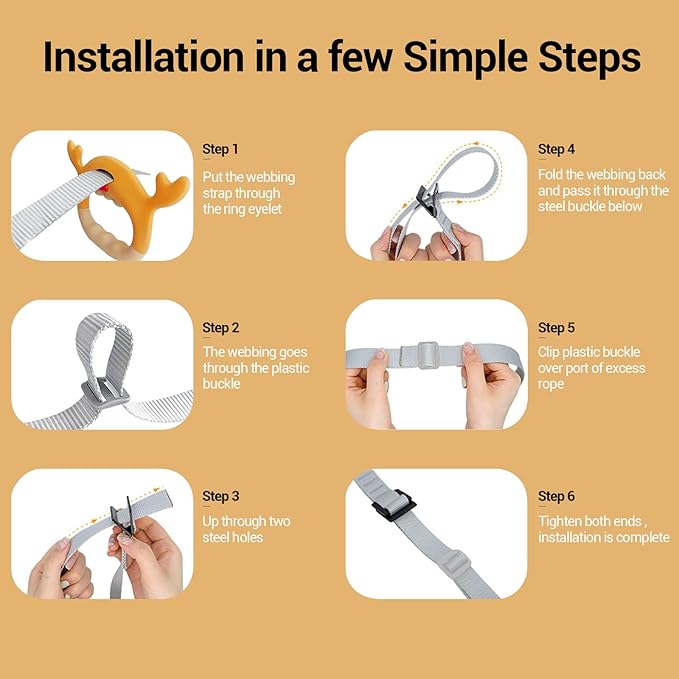 Installation in a few Simple Steps

Step 1
Put the webbing strap through the ring eyelet

Step 2
The webbing goes through the plastic buckle

Step 3
Up through two steel holes

Step 4
Fold the webbing back and pass it through the steel buckle below

Step 5
Clip plastic buckle over port of excess rope

Step 6
Tighten both ends , installation is complete