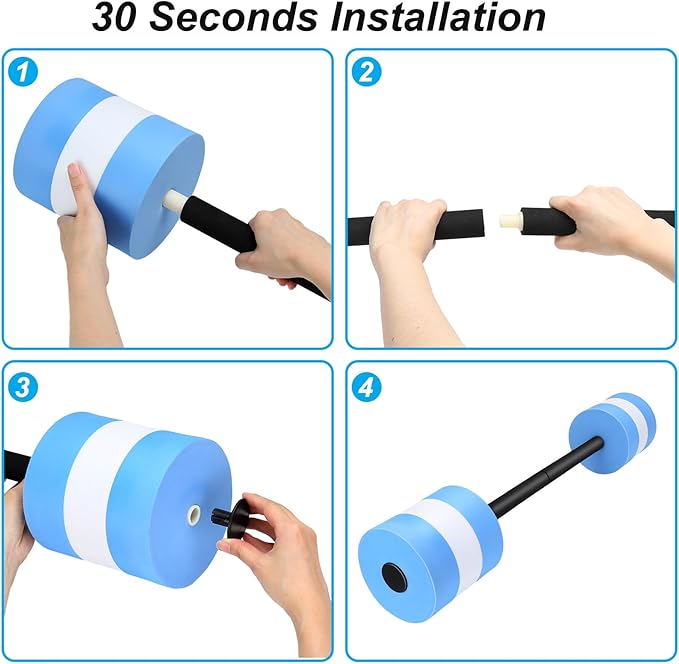 30 Seconds Installation

1

2

3

4