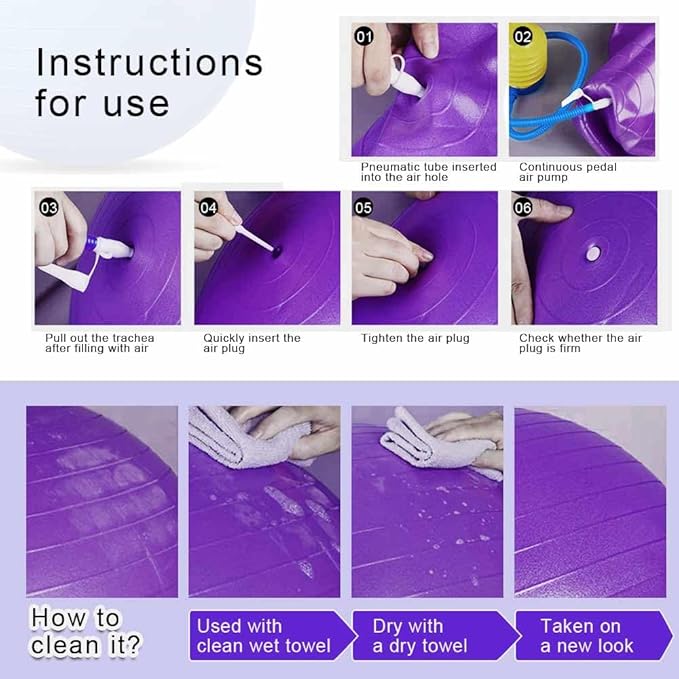 Instructions for use

01
Pneumatic tube inserted into the air hole

02
Continuous pedal air pump

03
Pull out the trachea after filling with air

04
Quickly insert the air plug

05
Tighten the air plug

06
Check whether the air plug is firm

How to clean it?

Used with clean wet towel

Dry with a dry towel

Taken on a new look