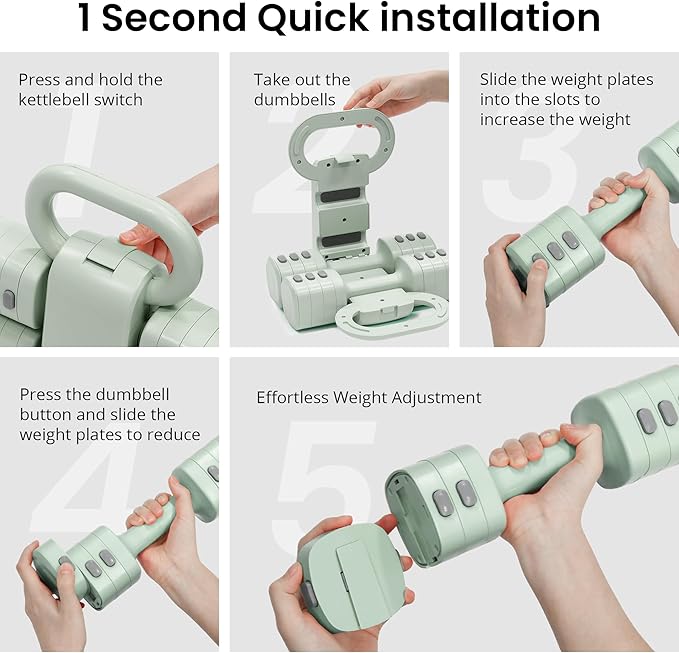 1 Second Quick installation

1
Press and hold the kettlebell switch

2
Take out the dumbbells

3
Slide the weight plates into the slots to increase the weight

4
Press the dumbbell button and slide the weight plates to reduce

5
Effortless Weight Adjustment