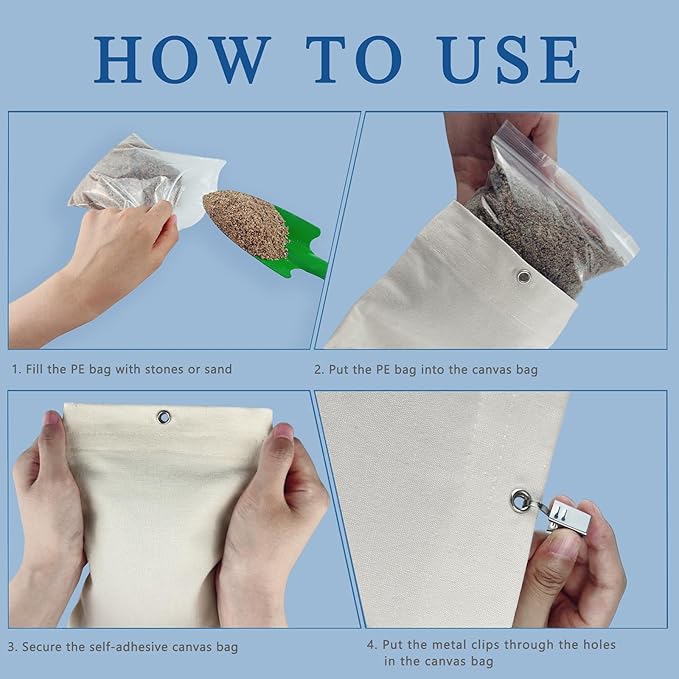 HOW TO USE

1. Fill the PE bag with stones or sand

2. Put the PE bag into the canvas bag

3. Secure the self-adhesive canvas bag

4. Put the metal clips through the holes in the canvas bag