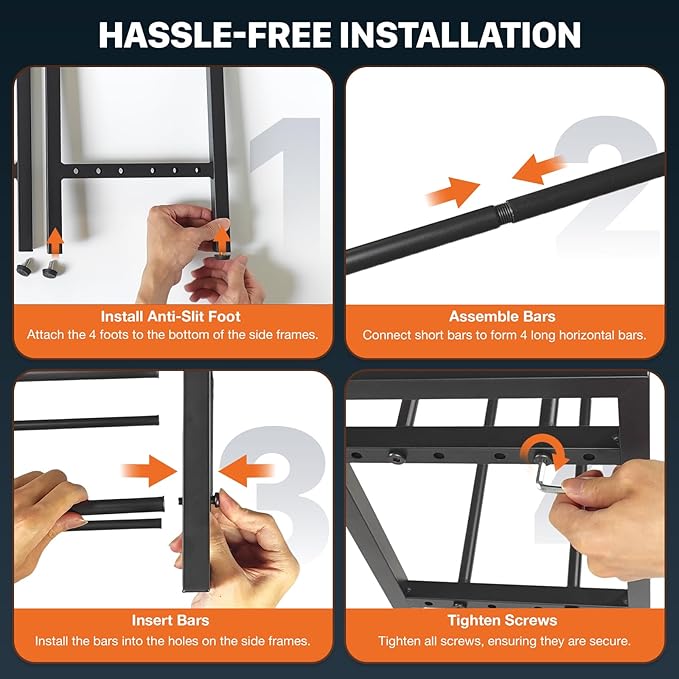 HASSLE-FREE INSTALLATION

1

Install Anti-Slit Foot
Attach the 4 foots to the bottom of the side frames.

2

Assemble Bars
Connect short bars to form 4 long horizontal bars.

3

Insert Bars
Install the bars into the holes on the side frames.

4

Tighten Screws
Tighten all screws, ensuring they are secure.