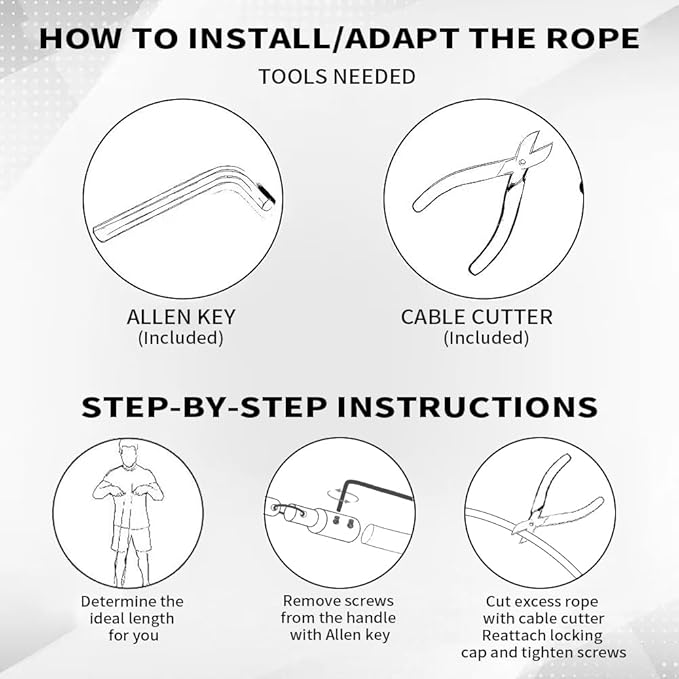 HOW TO INSTALL/ADAPT THE ROPE

TOOLS NEEDED

ALLEN KEY
(Included)

CABLE CUTTER
(Included)

STEP-BY-STEP INSTRUCTIONS

Determine the ideal length for you

Remove screws from the handle with Allen key

Cut excess rope with cable cutter
Reattach locking cap and tighten screws