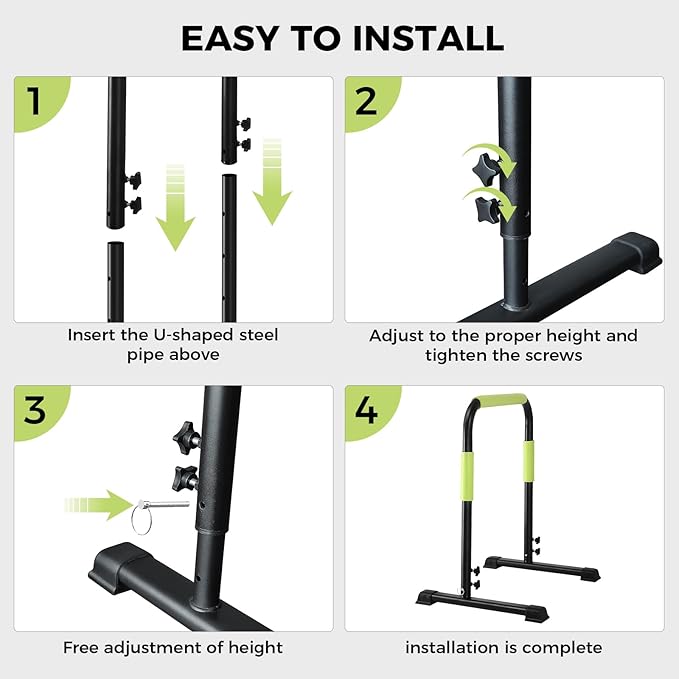 EASY TO INSTALL

1

Insert the U-shaped steel pipe above

2

Adjust to the proper height and tighten the screws

3

Free adjustment of height

4

installation is complete