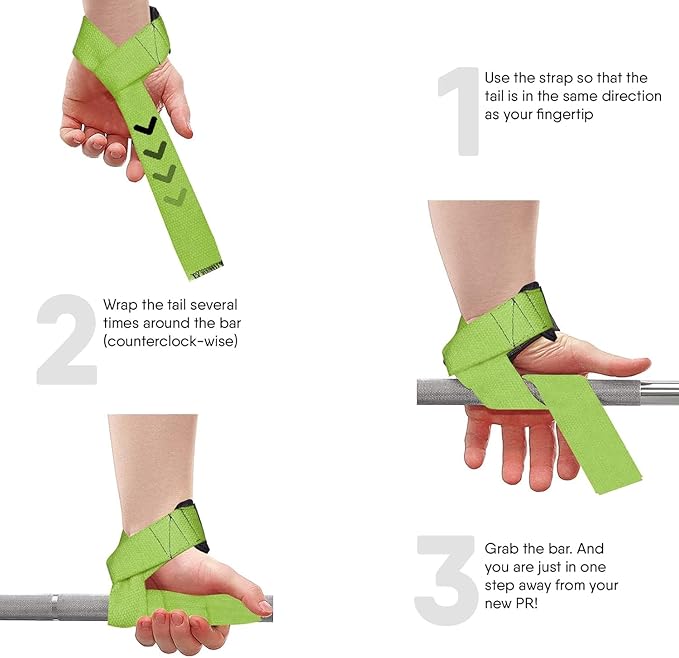 1
Use the strap so that the tail is in the same direction as your fingertip

2
Wrap the tail several times around the bar (counterclock-wise)

3
Grab the bar. And you are just in one step away from your new PR!