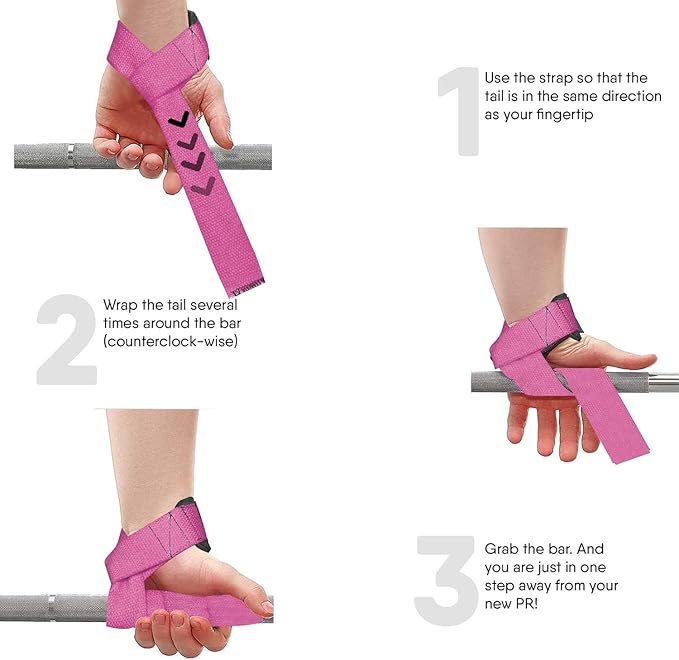 1
Use the strap so that the tail is in the same direction as your fingertip

2
Wrap the tail several times around the bar (counterclock-wise)

3
Grab the bar. And you are just in one step away from your new PR!